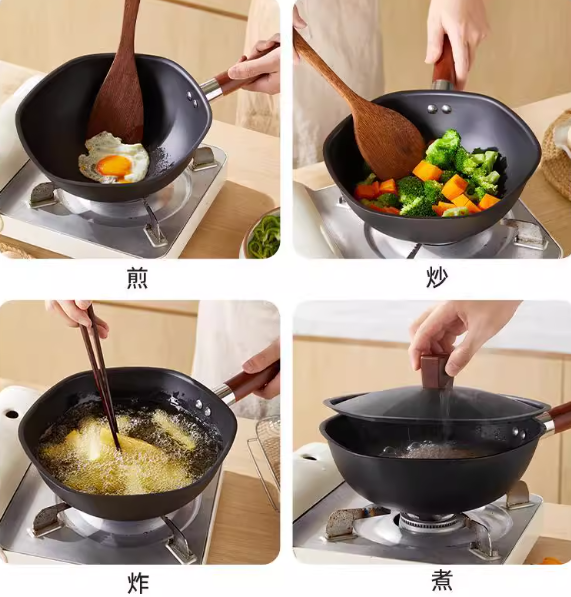 煎

炒

炸

煮